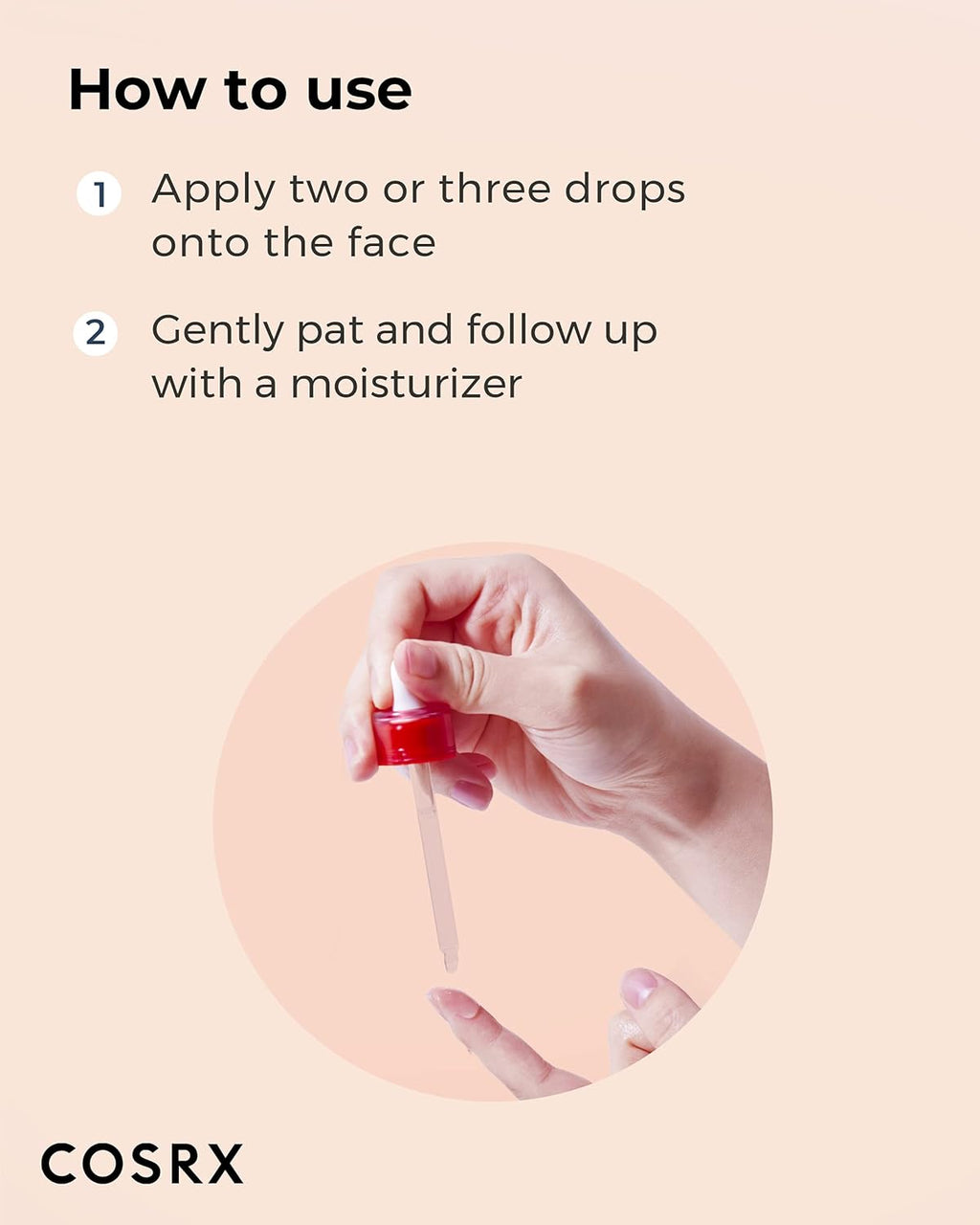 How to use

1 Apply two or three drops onto the face

2 Gently pat and follow up with a moisturizer

COSRX